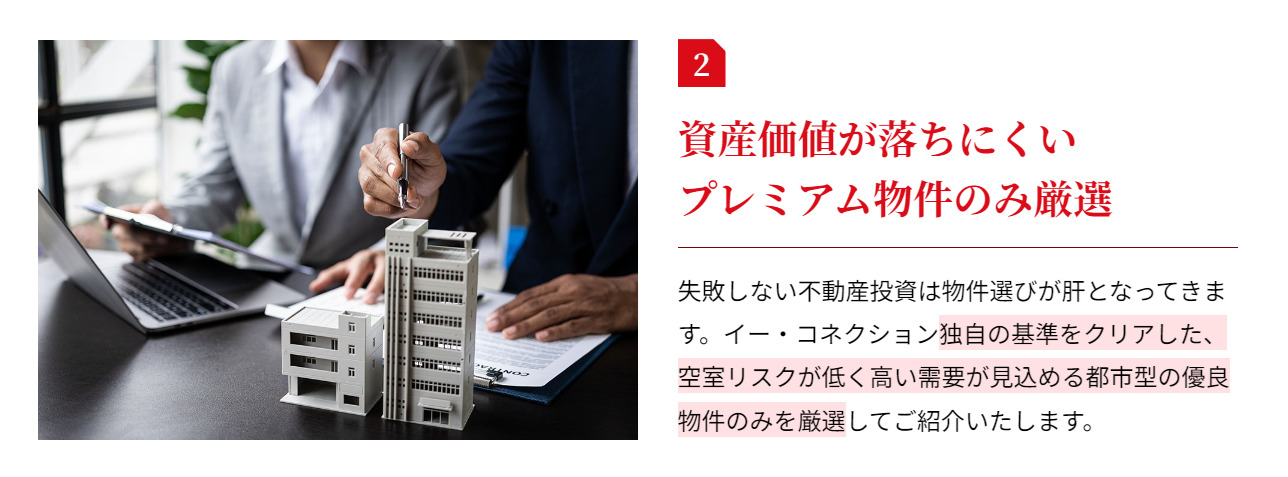 2

資産価値が落ちにくい
プレミアム物件のみ厳選

失敗しない不動産投資は物件選びが肝となってきます。イー・コネクション独自の基準をクリアした、空室リスクが低く高い需要が見込める都市型の優良物件のみを厳選してご紹介いたします。